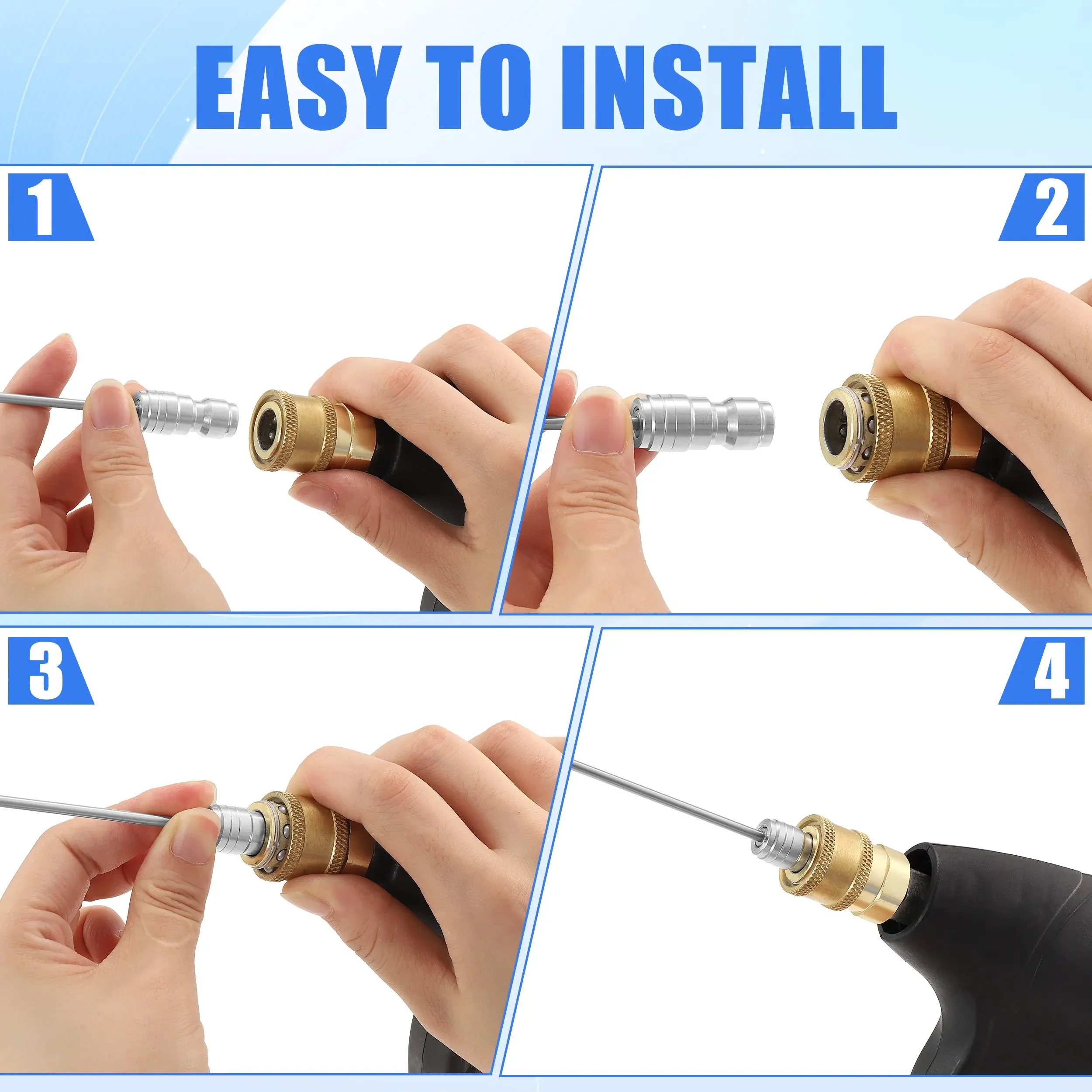 EASY TO INSTALL

1

2

3

4